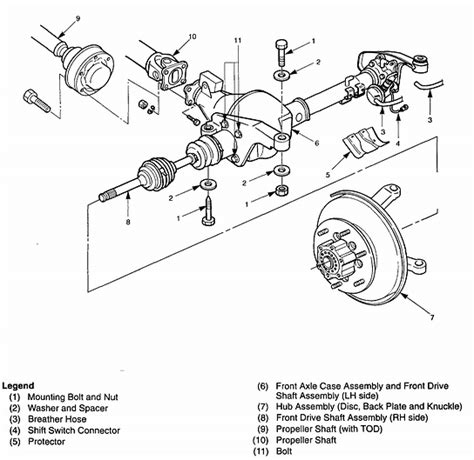 9

10

11

1

2

3

3

4

6

5

2

1

2

1

8

7

Legend
(1) Mounting Bolt and Nut
(2) Washer and Spacer
(3) Breather Hose
(4) Shift Switch Connector
(5) Protector

(6) Front Axle Case Assembly and Front Drive Shaft Assembly (LH side)
(7) Hub Assembly (Disc, Back Plate and Knuckle)
(8) Front Drive Shaft Assembly (RH side)
(9) Propeller Shaft (with TOD)
(10) Propeller Shaft
(11) Bolt